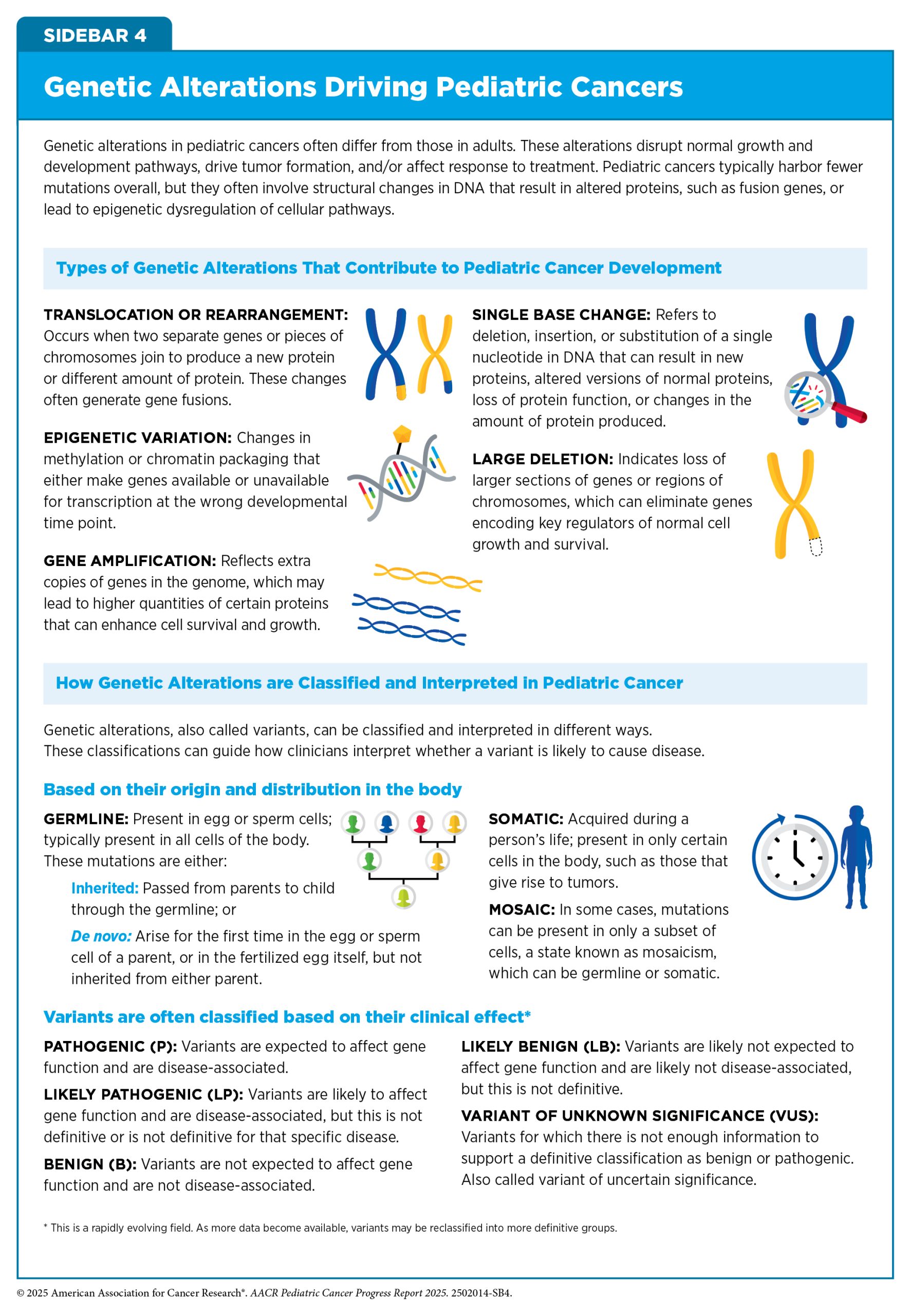 SIDEBAR 4

Genetic Alterations Driving Pediatric Cancers

Genetic alterations in pediatric cancers often differ from those in adults. These alterations disrupt normal growth and development pathways, drive tumor formation, and/or affect response to treatment. Pediatric cancers typically harbor fewer mutations overall, but they often involve structural changes in DNA that result in altered proteins, such as fusion genes, or lead to epigenetic dysregulation of cellular pathways.

Types of Genetic Alterations That Contribute to Pediatric Cancer Development

TRANSLOCATION OR REARRANGEMENT: Occurs when two separate genes or pieces of chromosomes join to produce a new protein or different amount of protein. These changes often generate gene fusions.

EPIGENETIC VARIATION: Changes in methylation or chromatin packaging that either make genes available or unavailable for transcription at the wrong developmental time point.

GENE AMPLIFICATION: Reflects extra copies of genes in the genome, which may lead to higher quantities of certain proteins that can enhance cell survival and growth.

SINGLE BASE CHANGE: Refers to deletion, insertion, or substitution of a single nucleotide in DNA that can result in new proteins, altered versions of normal proteins, loss of protein function, or changes in the amount of protein produced.

LARGE DELETION: Indicates loss of larger sections of genes or regions of chromosomes, which can eliminate genes encoding key regulators of normal cell growth and survival.

How Genetic Alterations are Classified and Interpreted in Pediatric Cancer

Genetic alterations, also called variants, can be classified and interpreted in different ways. These classifications can guide how clinicians interpret whether a variant is likely to cause disease.

Based on their origin and distribution in the body

GERMLINE: Present in egg or sperm cells; typically present in all cells of the body. These mutations are either:

Inherited: Passed from parents to child through the germline; or

De novo: Arise for the first time in the egg or sperm cell of a parent, or in the fertilized egg itself, but not inherited from either parent.

SOMATIC: Acquired during a person's life; present in only certain cells in the body, such as those that give rise to tumors.

MOSAIC: In some cases, mutations can be present in only a subset of cells, a state known as mosaicism, which can be germline or somatic.

Variants are often classified based on their clinical effect*

PATHOGENIC (P): Variants are expected to affect gene function and are disease-associated.

LIKELY PATHOGENIC (LP): Variants are likely to affect gene function and are disease-associated, but this is not definitive or is not definitive for that specific disease.

BENIGN (B): Variants are not expected to affect gene function and are not disease-associated.

LIKELY BENIGN (LB): Variants are likely not expected to affect gene function and are likely not disease-associated, but this is not definitive.

VARIANT OF UNKNOWN SIGNIFICANCE (VUS): Variants for which there is not enough information to support a definitive classification as benign or pathogenic. Also called variant of uncertain significance.

* This is a rapidly evolving field. As more data become available, variants may be reclassified into more definitive groups.

© 2025 American Association for Cancer Research®. AACR Pediatric Cancer Progress Report 2025. 2502014-SB4.