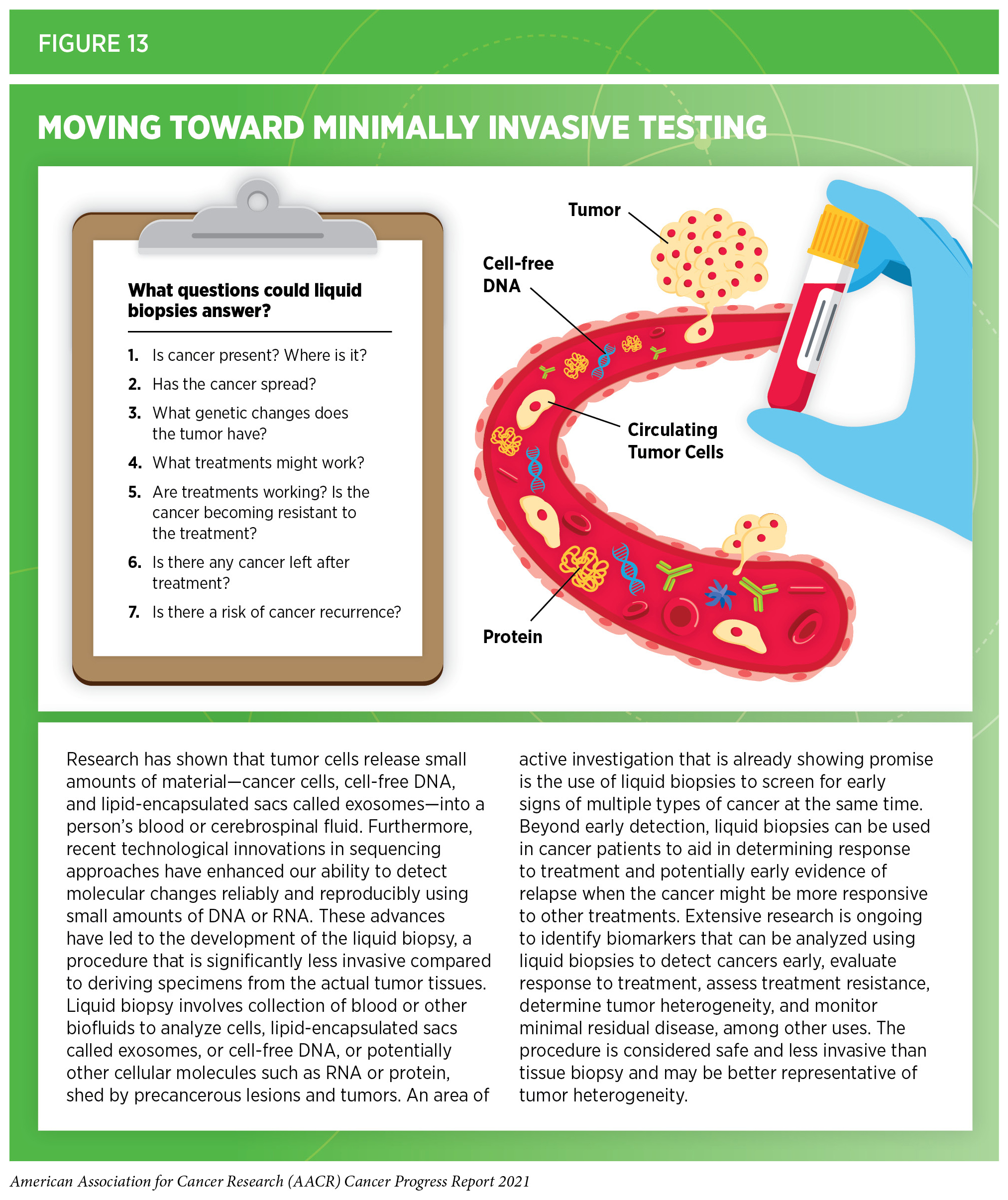 FIGURE 13

MOVING TOWARD MINIMALLY INVASIVE TESTING

What questions could liquid biopsies answer?

1. Is cancer present? Where is it?
2. Has the cancer spread?
3. What genetic changes does the tumor have?
4. What treatments might work?
5. Are treatments working? Is the cancer becoming resistant to the treatment?
6. Is there any cancer left after treatment?
7. Is there a risk of cancer recurrence?

Tumor

Cell-free DNA

Circulating Tumor Cells

Protein

Research has shown that tumor cells release small amounts of material—cancer cells, cell-free DNA, and lipid-encapsulated sacs called exosomes—into a person's blood or cerebrospinal fluid. Furthermore, recent technological innovations in sequencing approaches have enhanced our ability to detect molecular changes reliably and reproducibly using small amounts of DNA or RNA. These advances have led to the development of the liquid biopsy, a procedure that is significantly less invasive compared to deriving specimens from the actual tumor tissues. Liquid biopsy involves collection of blood or other biofluids to analyze cells, lipid-encapsulated sacs called exosomes, or cell-free DNA, or potentially other cellular molecules such as RNA or protein, shed by precancerous lesions and tumors. An area of active investigation that is already showing promise is the use of liquid biopsies to screen for early signs of multiple types of cancer at the same time. Beyond early detection, liquid biopsies can be used in cancer patients to aid in determining response to treatment and potentially early evidence of relapse when the cancer might be more responsive to other treatments. Extensive research is ongoing to identify biomarkers that can be analyzed using liquid biopsies to detect cancers early, evaluate response to treatment, assess treatment resistance, determine tumor heterogeneity, and monitor minimal residual disease, among other uses. The procedure is considered safe and less invasive than tissue biopsy and may be better representative of tumor heterogeneity.

American Association for Cancer Research (AACR) Cancer Progress Report 2021